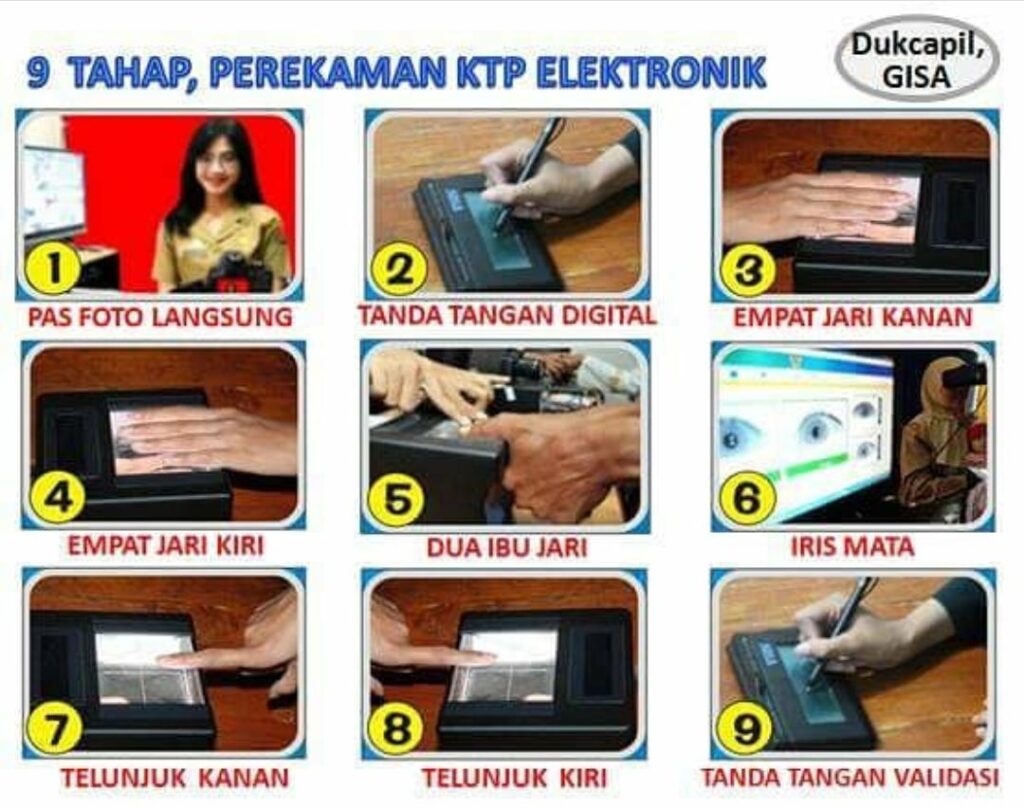 9 TAHAP, PEREKAMAN KTP ELEKTRONIK

Dukcapil, GISA

1
PAS FOTO LANGSUNG

2
TANDA TANGAN DIGITAL

3
EMPAT JARI KANAN

4
EMPAT JARI KIRI

5
DUA IBU JARI

6
IRIS MATA

7
TELUNJUK KANAN

8
TELUNJUK KIRI

9
TANDA TANGAN VALIDASI